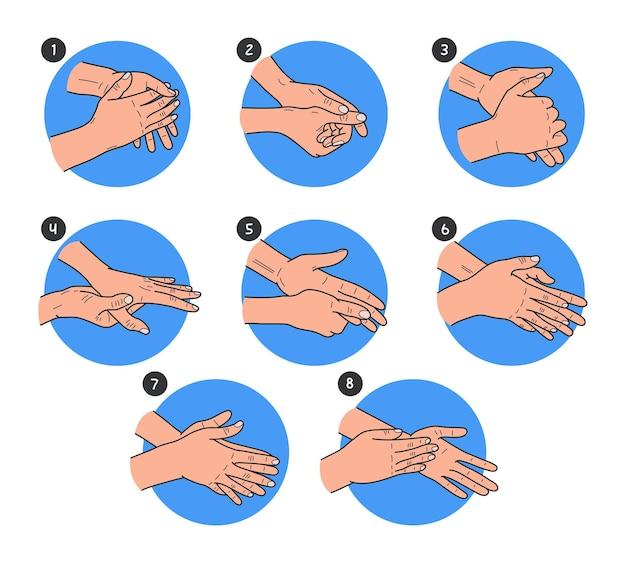 1
2
3
4
5
6
7
8